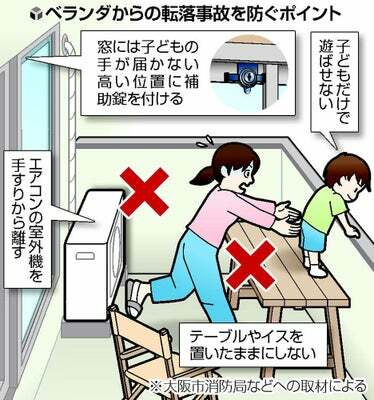 ベランダからの転落事故を防ぐポイント

窓には子どもの手が届かない高い位置に補助錠を付ける

子どもだけで遊ばせない

エアコンの室外機を手すりから離す

テーブルやイスを置いたままにしない

※大阪市消防局などへの取材による